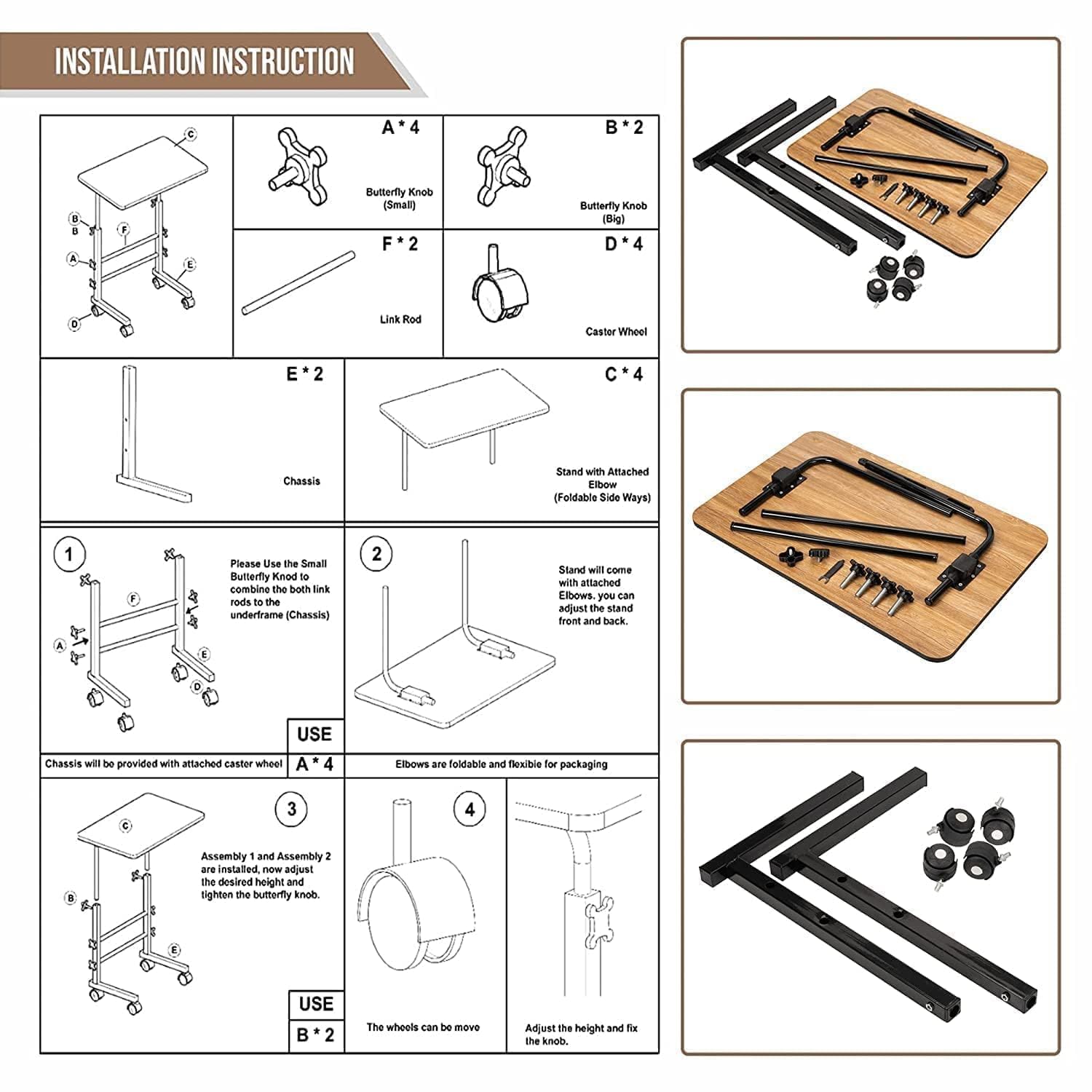 INSTALLATION INSTRUCTION

C
B
B
F
A
E
D

A * 4
Butterfly Knob (Small)

B * 2
Butterfly Knob (Big)

F * 2
Link Rod

D * 4
Caster Wheel

E * 2
Chassis

C * 4
Stand with Attached Elbow (Foldable Side Ways)

1
F
A
E
D
Please Use the Small Butterfly Knod to combine the both link rods to the underframe (Chassis)

USE
A * 4
Chassis will be provided with attached caster wheel

2
Stand will come with attached Elbows. you can adjust the stand front and back.

Elbows are foldable and flexible for packaging

3
C
B
E
Assembly 1 and Assembly 2 are installed, now adjust the desired height and tighten the butterfly knob.

USE
B * 2

4
The wheels can be move

Adjust the height and fix the knob.